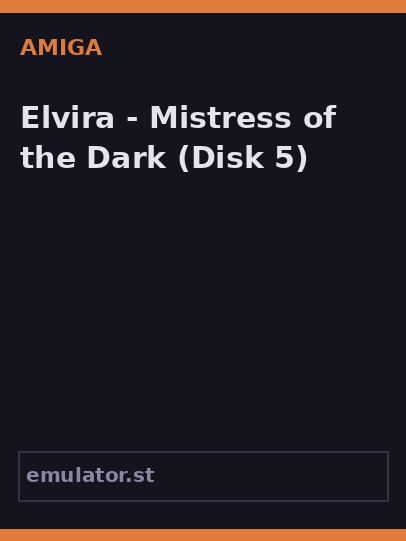 AMIGA

Elvira - Mistress of the Dark (Disk 5)

emulator.st