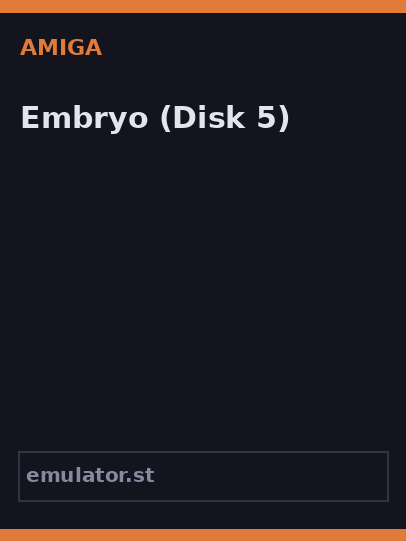 AMIGA

Embryo (Disk 5)

emulator.st