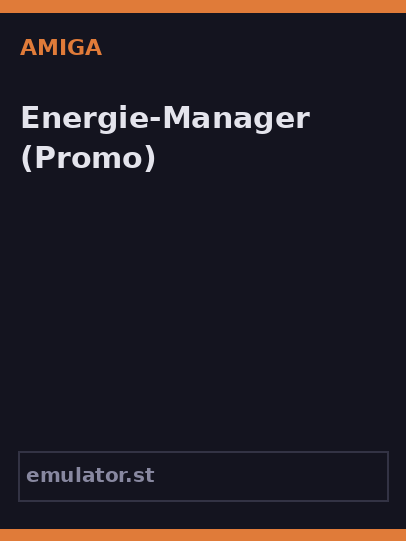 AMIGA

Energie-Manager (Promo)

emulator.st