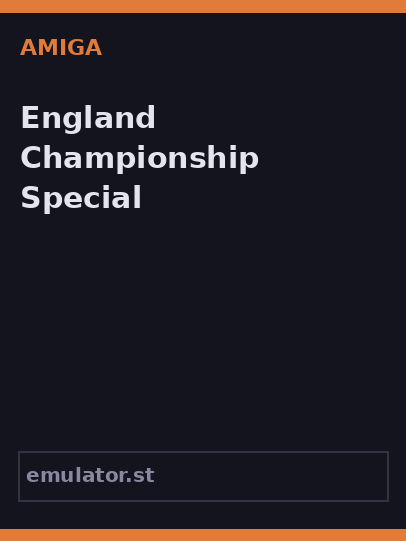 AMIGA

England Championship Special

emulator.st