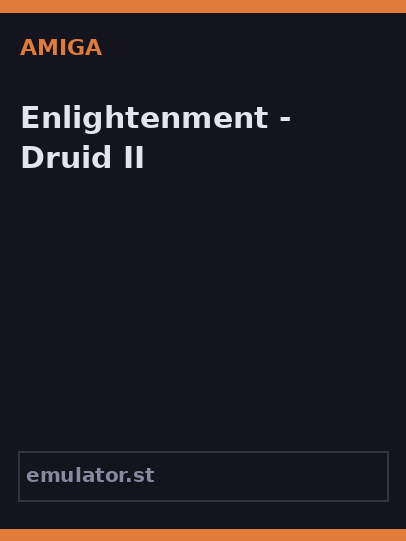 AMIGA

Enlightenment - Druid II

emulator.st