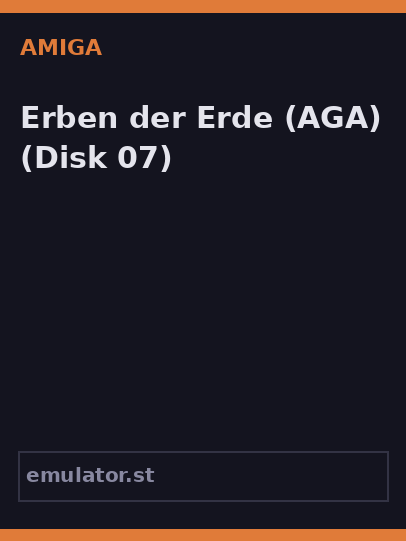 AMIGA

Erben der Erde (AGA) (Disk 07)

emulator.st