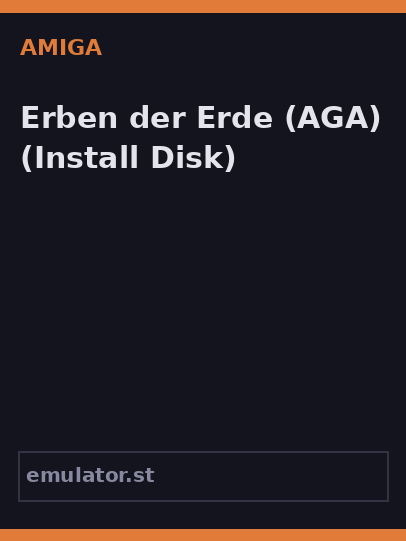 AMIGA

Erben der Erde (AGA) (Install Disk)

emulator.st