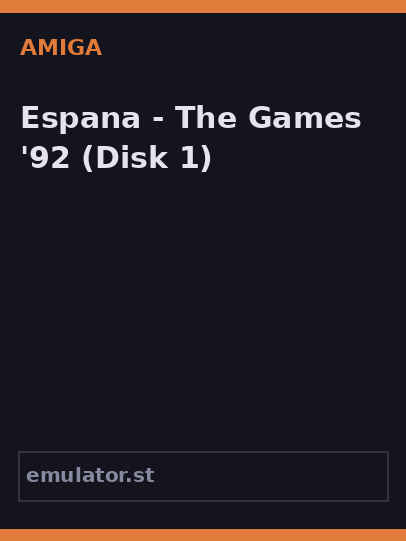 AMIGA

Espana - The Games '92 (Disk 1)

emulator.st