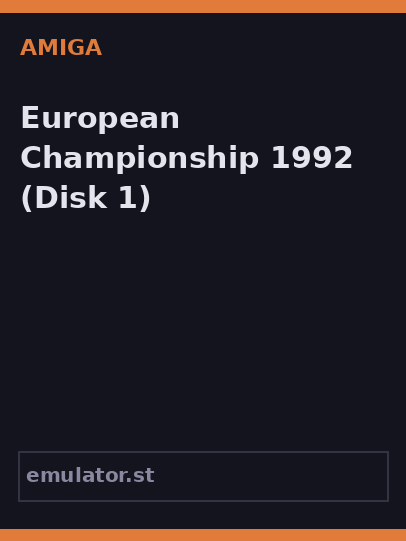 AMIGA

European Championship 1992 (Disk 1)

emulator.st