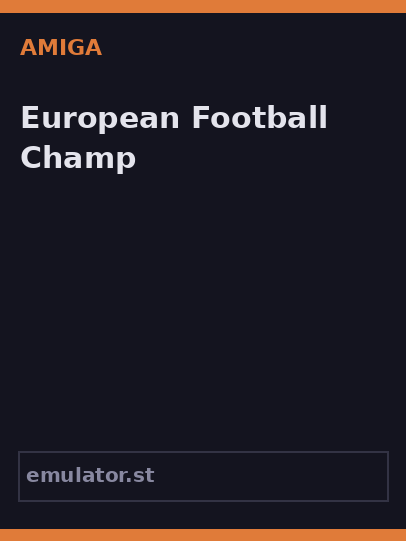 AMIGA

European Football Champ

emulator.st