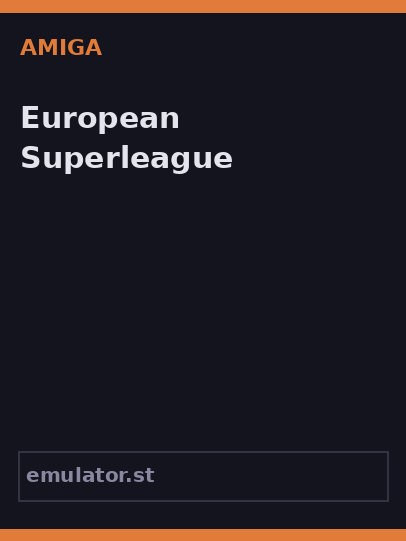 AMIGA

European Superleague

emulator.st