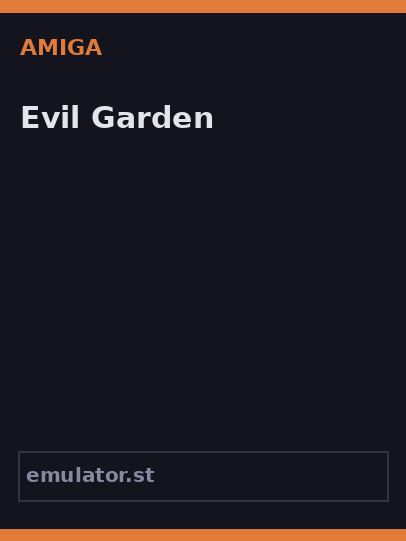 AMIGA

Evil Garden

emulator.st