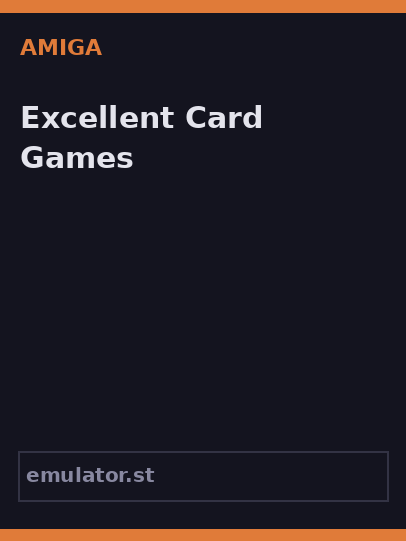 AMIGA

Excellent Card Games

emulator.st