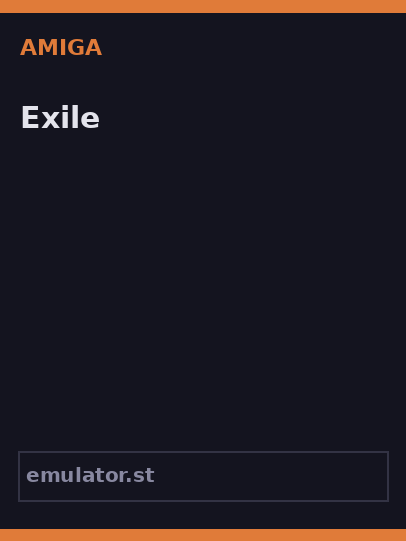 AMIGA

Exile

emulator.st