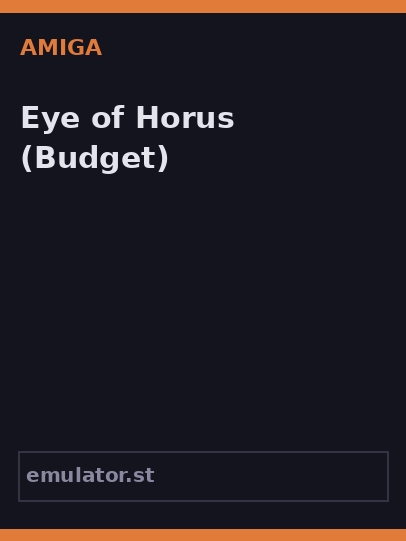 AMIGA

Eye of Horus (Budget)

emulator.st