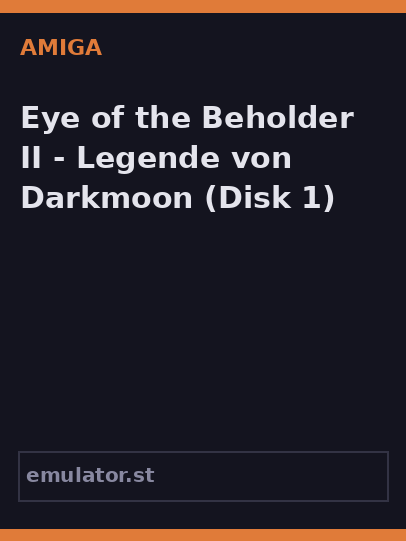 AMIGA

Eye of the Beholder II - Legende von Darkmoon (Disk 1)

emulator.st