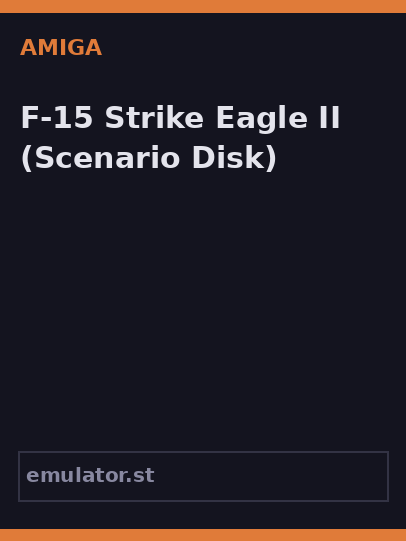 AMIGA

F-15 Strike Eagle II (Scenario Disk)

emulator.st