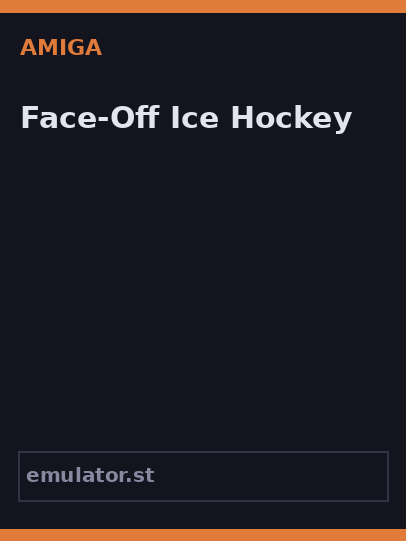 AMIGA

Face-Off Ice Hockey

emulator.st