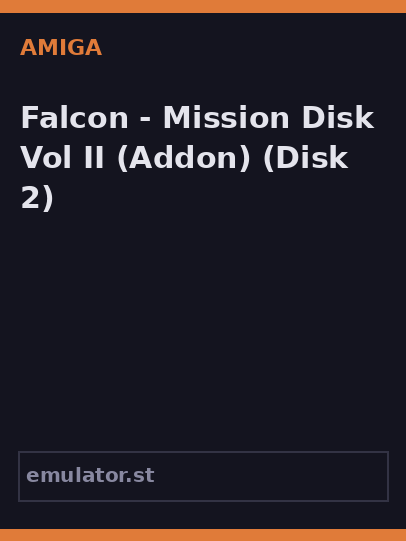 AMIGA

Falcon - Mission Disk Vol II (Addon) (Disk 2)

emulator.st