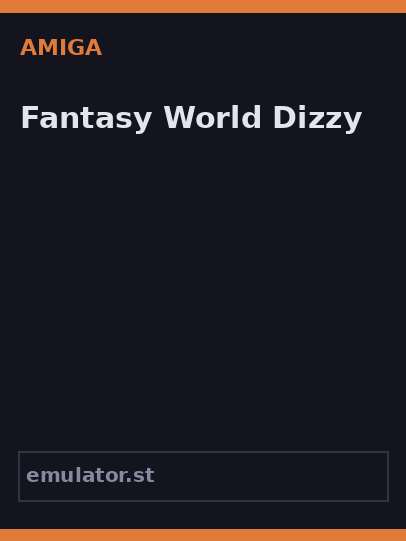 AMIGA

Fantasy World Dizzy

emulator.st