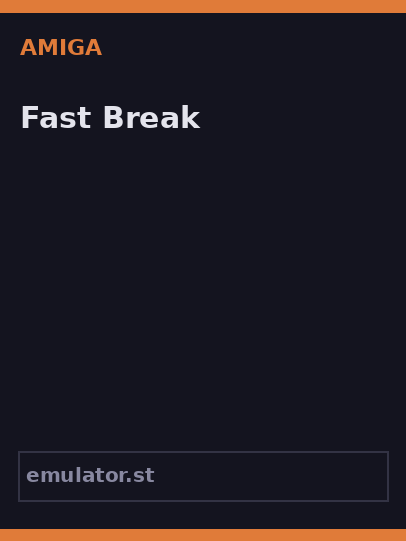 AMIGA

Fast Break

emulator.st