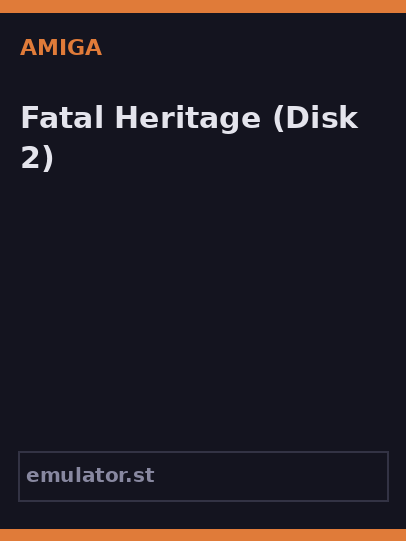 AMIGA

Fatal Heritage (Disk 2)

emulator.st