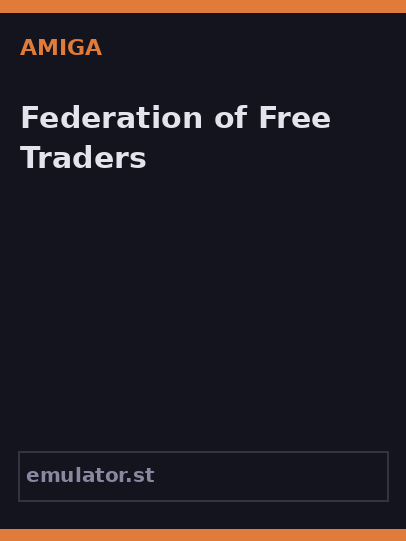 AMIGA

Federation of Free Traders

emulator.st