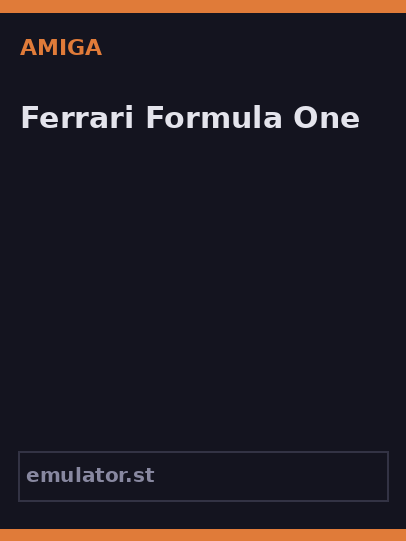 AMIGA

Ferrari Formula One

emulator.st