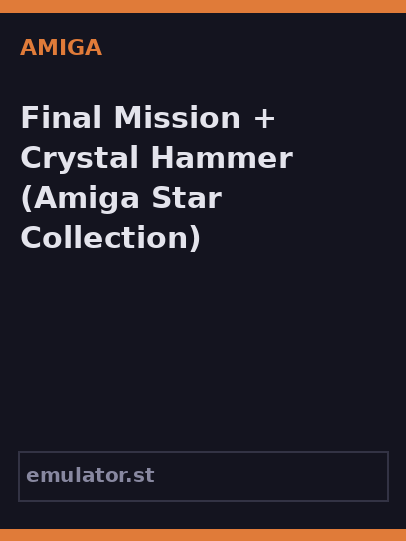 AMIGA

Final Mission + Crystal Hammer (Amiga Star Collection)

emulator.st