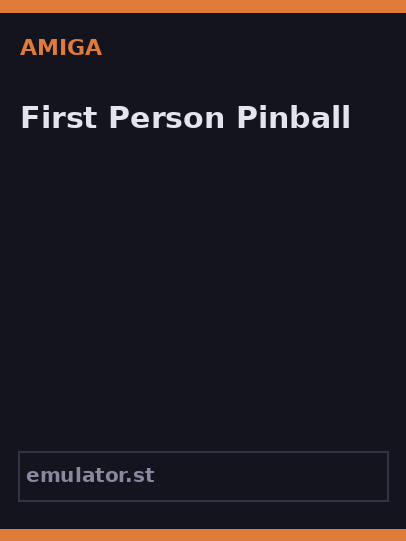 AMIGA

First Person Pinball

emulator.st