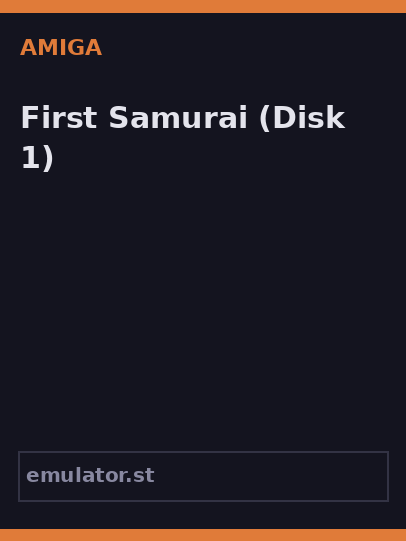 AMIGA

First Samurai (Disk 1)

emulator.st