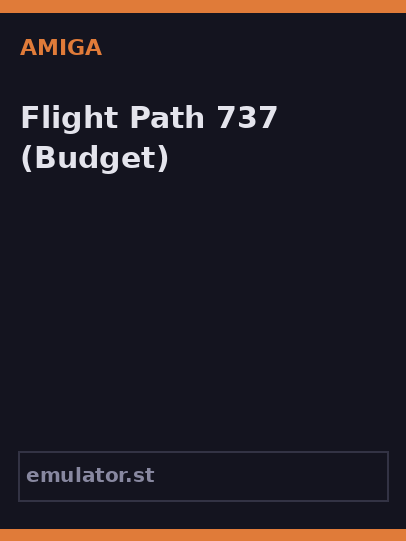 AMIGA

Flight Path 737 (Budget)

emulator.st