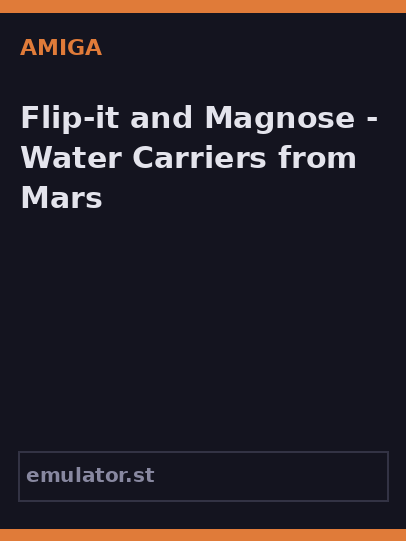 AMIGA

Flip-it and Magnose - Water Carriers from Mars

emulator.st