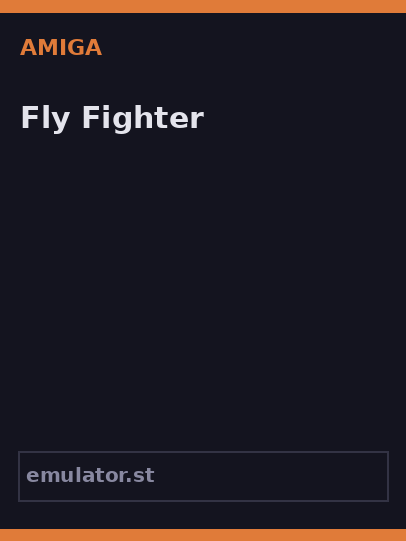 AMIGA

Fly Fighter

emulator.st