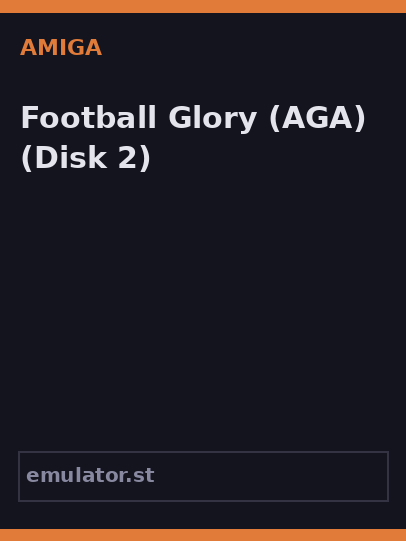 AMIGA

Football Glory (AGA) (Disk 2)

emulator.st