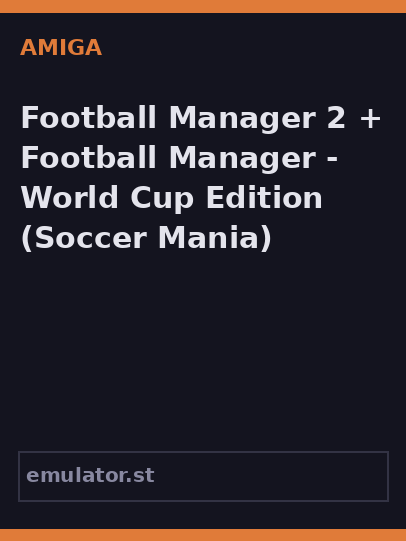 AMIGA

Football Manager 2 + Football Manager - World Cup Edition (Soccer Mania)

emulator.st