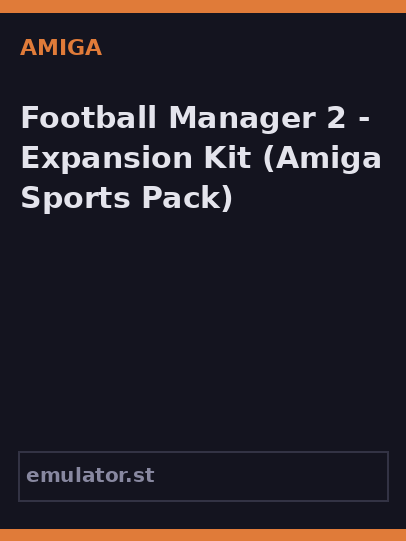 AMIGA

Football Manager 2 - Expansion Kit (Amiga Sports Pack)

emulator.st