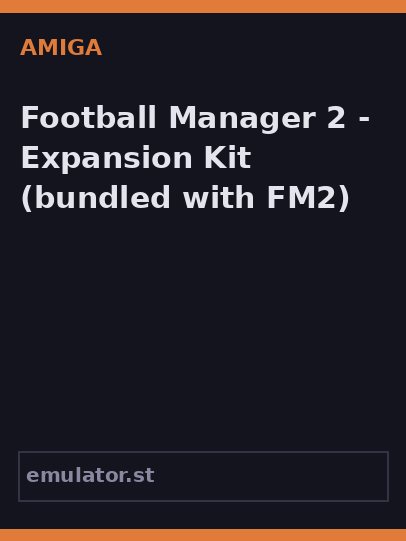 AMIGA

Football Manager 2 - Expansion Kit (bundled with FM2)

emulator.st