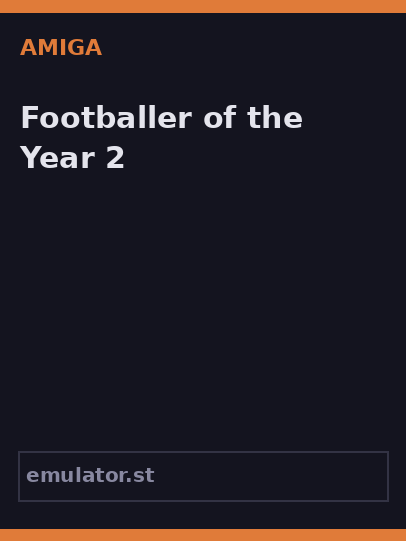 AMIGA

Footballer of the Year 2

emulator.st