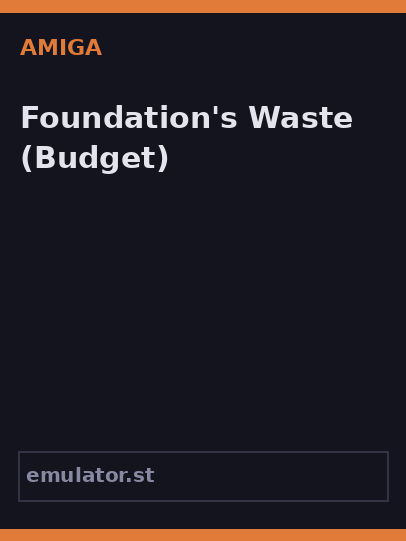 AMIGA

Foundation's Waste (Budget)

emulator.st