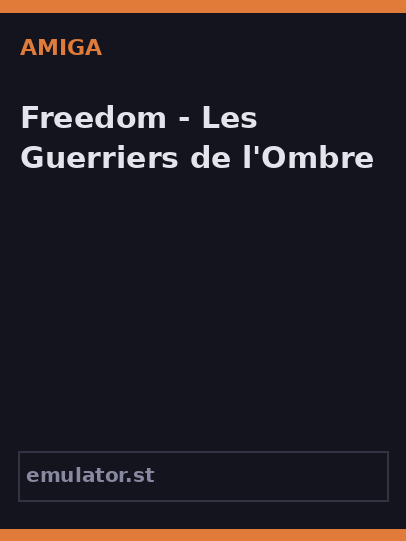 AMIGA

Freedom - Les Guerriers de l'Ombre

emulator.st