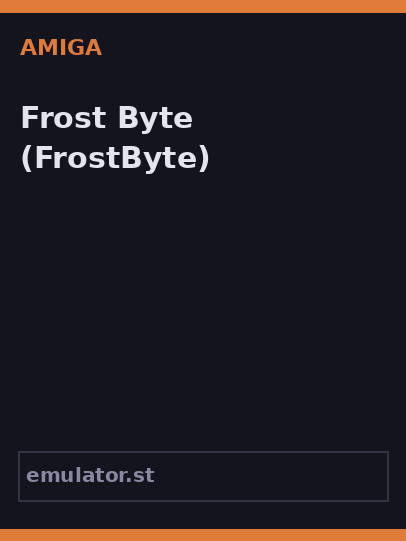 AMIGA

Frost Byte (FrostByte)

emulator.st