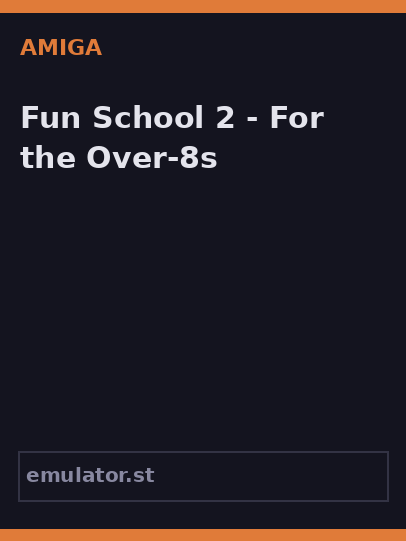 AMIGA

Fun School 2 - For the Over-8s

emulator.st