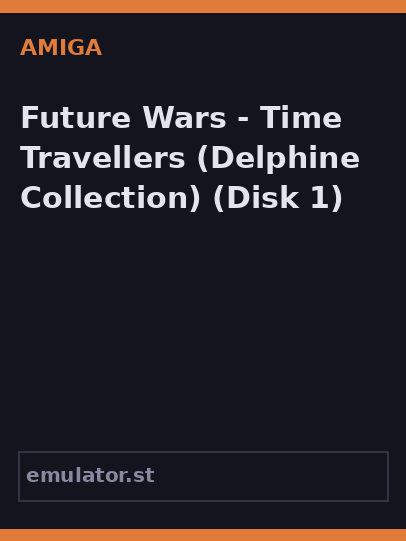 AMIGA

Future Wars - Time Travellers (Delphine Collection) (Disk 1)

emulator.st