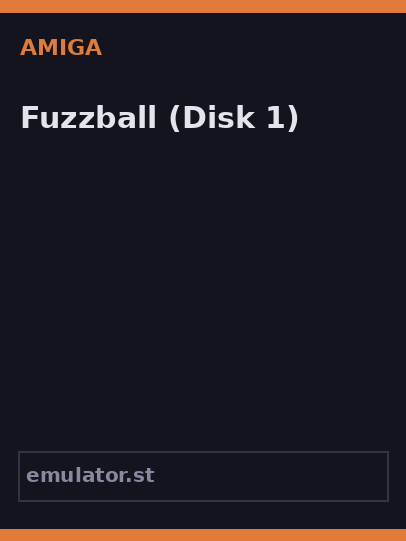 AMIGA

Fuzzball (Disk 1)

emulator.st