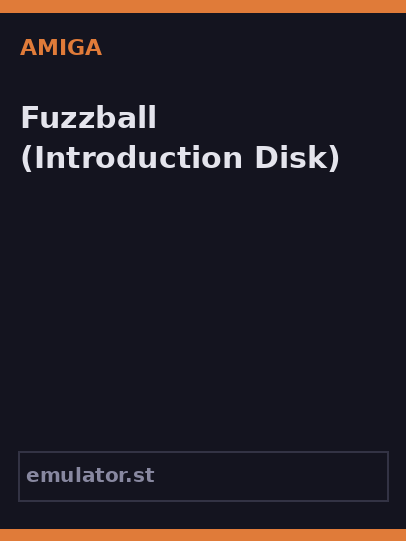 AMIGA

Fuzzball
(Introduction Disk)

emulator.st