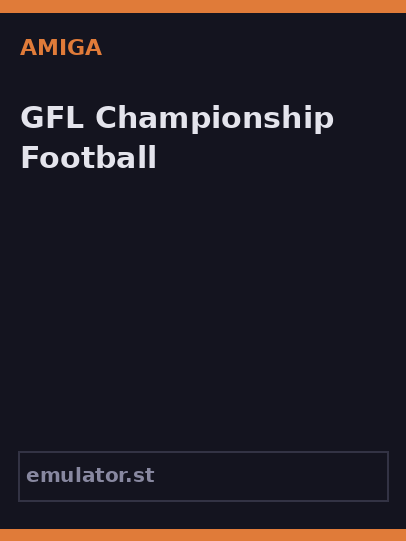 AMIGA

GFL Championship Football

emulator.st