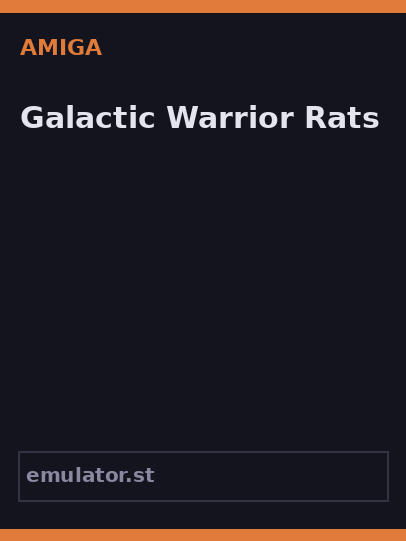 AMIGA

Galactic Warrior Rats

emulator.st