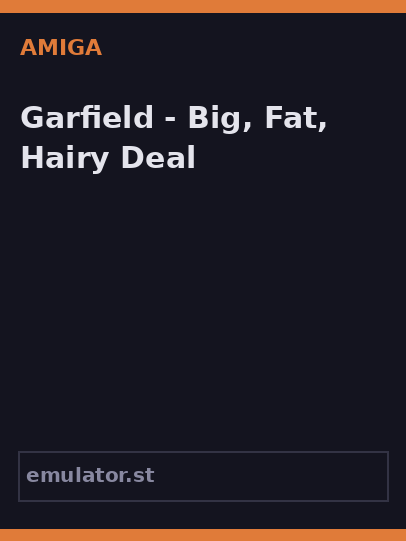 AMIGA

Garfield - Big, Fat, Hairy Deal

emulator.st