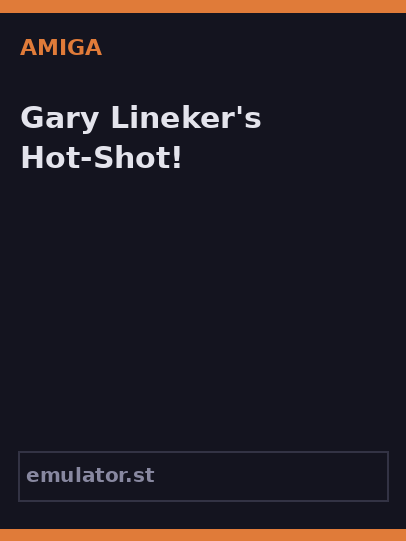 AMIGA

Gary Lineker's Hot-Shot!

emulator.st