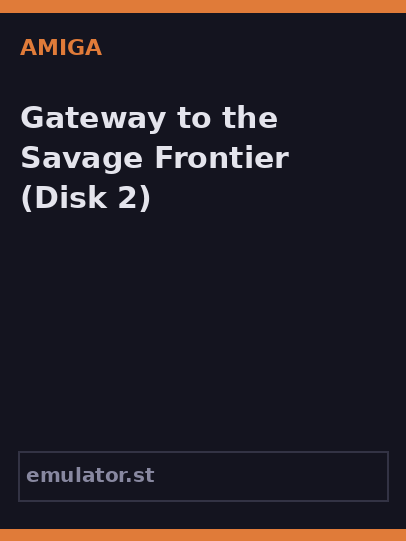 AMIGA

Gateway to the Savage Frontier (Disk 2)

emulator.st