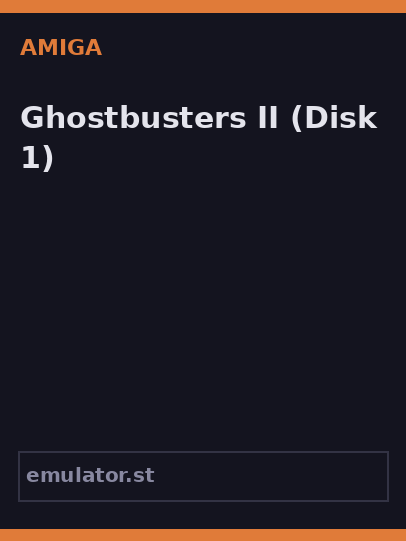 AMIGA

Ghostbusters II (Disk 1)

emulator.st