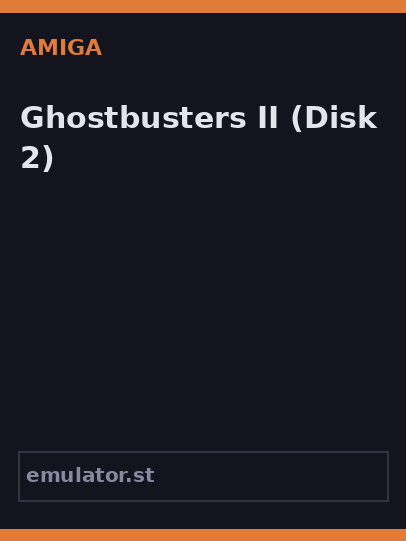 AMIGA

Ghostbusters II (Disk 2)

emulator.st