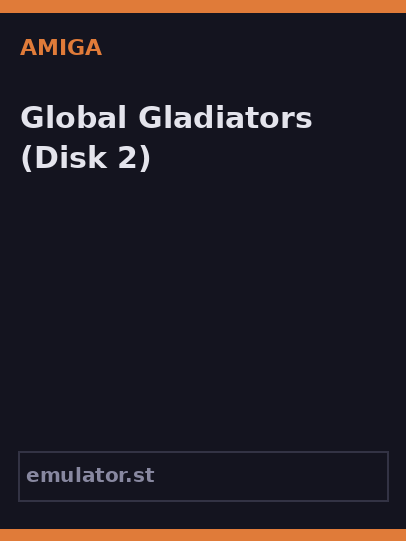 AMIGA

Global Gladiators (Disk 2)

emulator.st